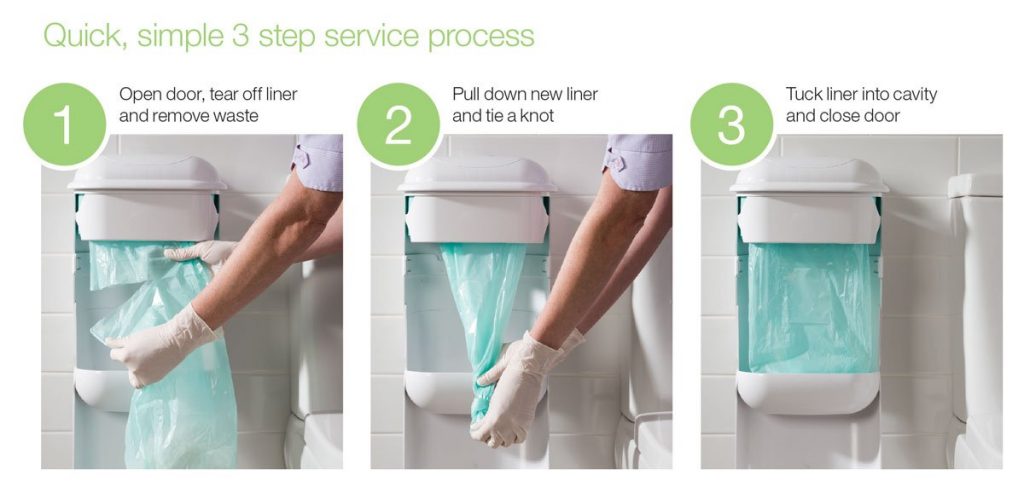 Quick, simple 3 step service process

1 Open door, tear off liner and remove waste

2 Pull down new liner and tie a knot

3 Tuck liner into cavity and close door